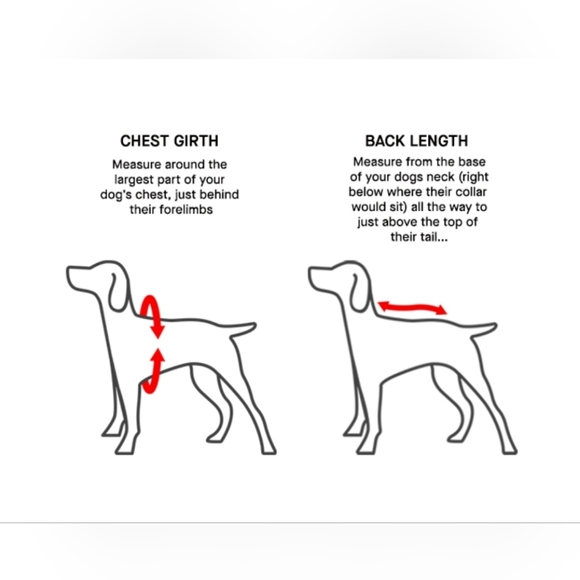 CHEST GIRTH

Measure around the largest part of your dog's chest, just behind their forelimbs

BACK LENGTH

Measure from the base of your dogs neck (right below where their collar would sit) all the way to just above the top of their tail...